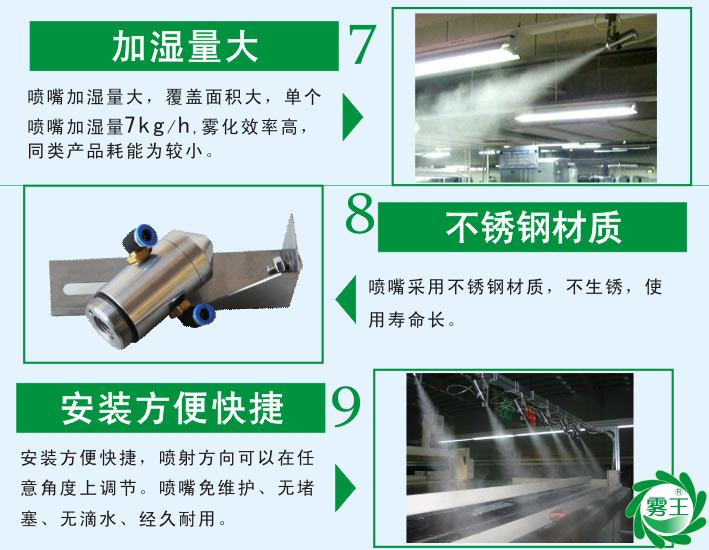 加湿量大

7

喷嘴加湿量大，覆盖面积大，单个喷嘴加湿量7kg/h,雾化效率高，同类产品耗能为较小。

8

不锈钢材质

喷嘴采用不锈钢材质，不生锈，使用寿命长。

安装方便快捷

9

安装方便快捷，喷射方向可以在任意角度上调节。喷嘴免维护、无堵塞、无滴水、经久耐用。

雾王®